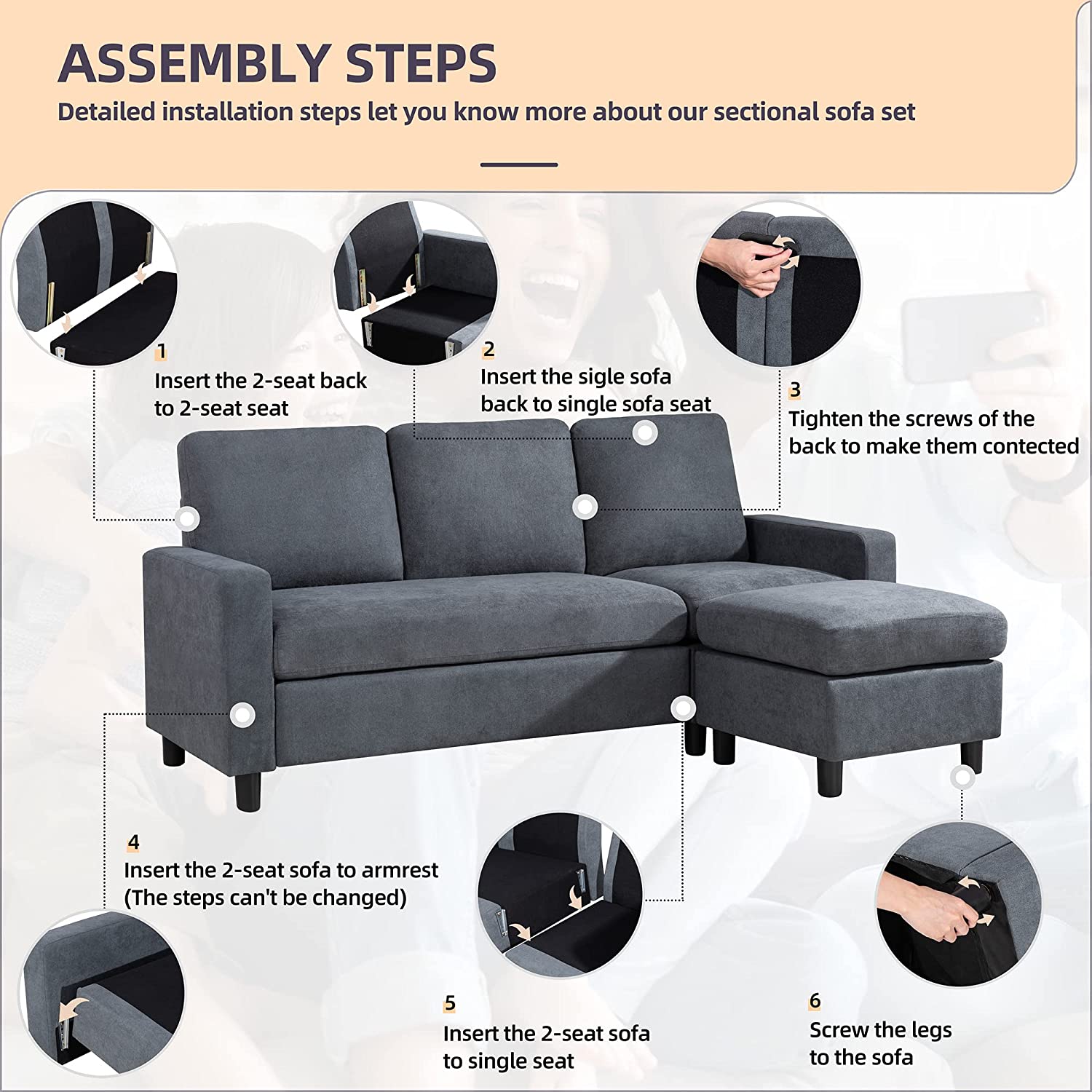 ASSEMBLY STEPS

Detailed installation steps let you know more about our sectional sofa set

1
Insert the 2-seat back to 2-seat seat

2
Insert the sigle sofa back to single sofa seat

3
Tighten the screws of the back to make them contected

4
Insert the 2-seat sofa to armrest (The steps can't be changed)

5
Insert the 2-seat sofa to single seat

6
Screw the legs to the sofa